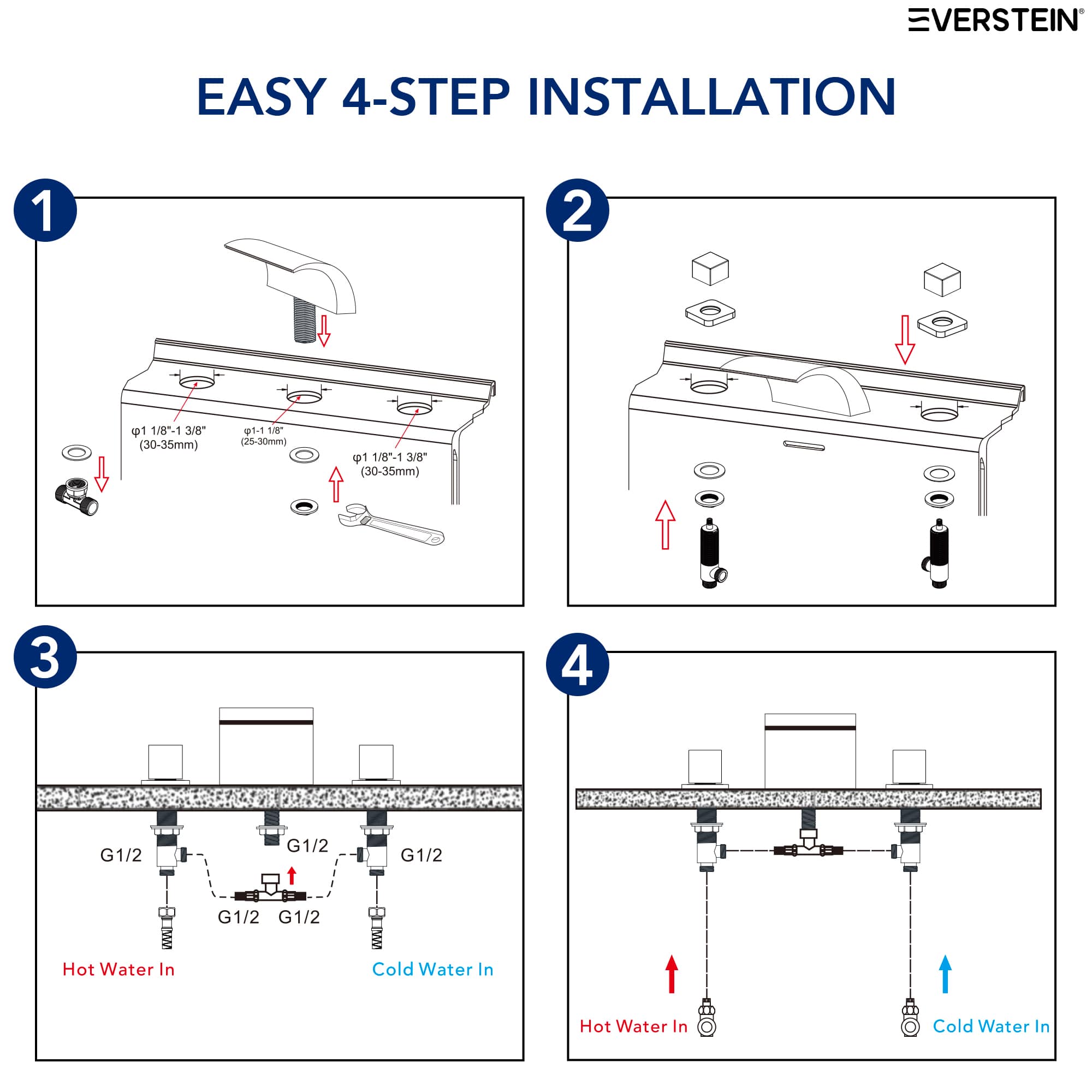 EVERSTEIN®

EASY 4-STEP INSTALLATION

1

φ1 1/8"-1 3/8"
(30-35mm)

φ1-1 1/8"
(25-30mm)

φ1 1/8"-1 3/8"
(30-35mm)

2

3

G1/2

G1/2

G1/2

G1/2 G1/2

Hot Water In

Cold Water In

4

Hot Water In

Cold Water In