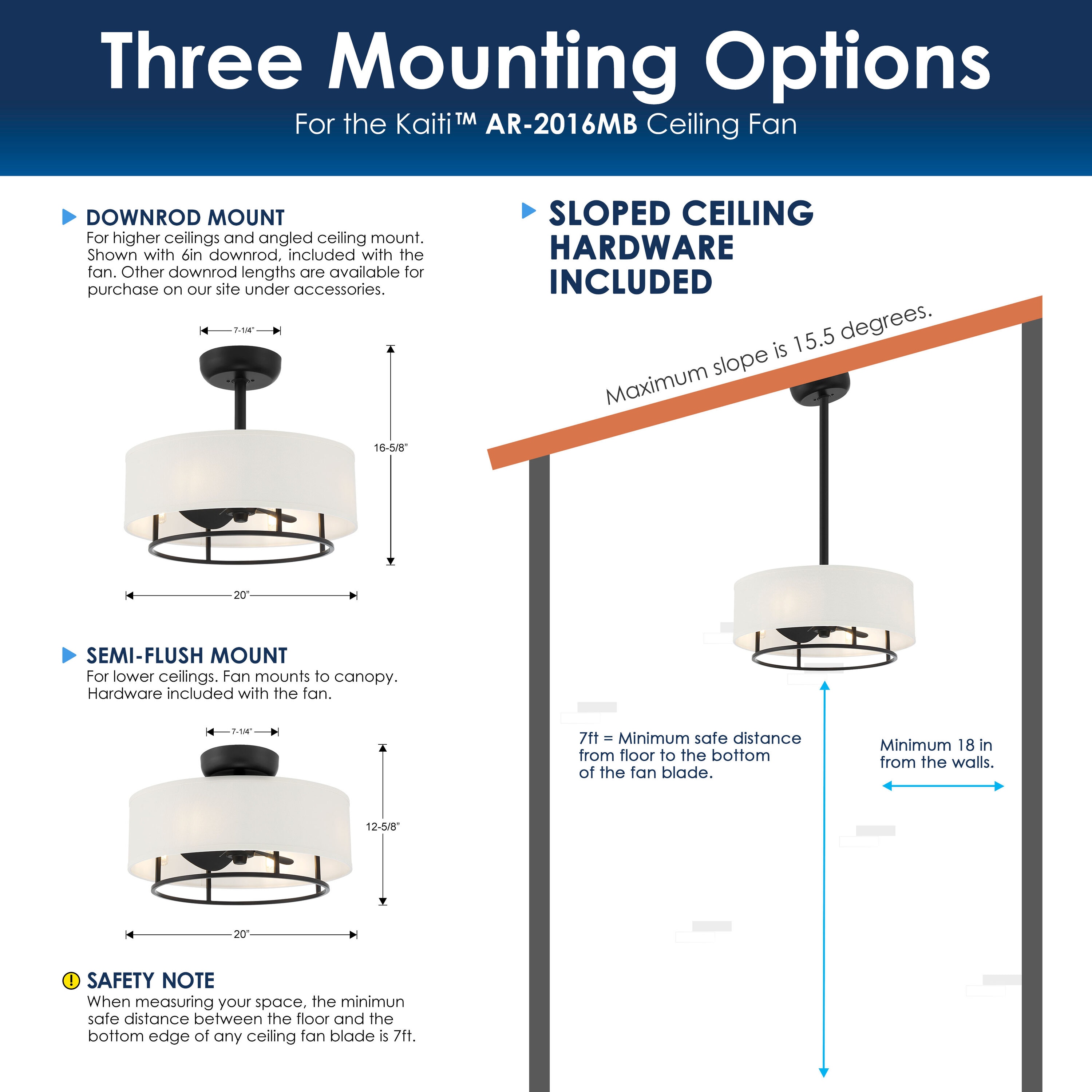 Three Mounting Options

For the Kaiti™ AR-2016MB Ceiling Fan

DOWNROD MOUNT
For higher ceilings and angled ceiling mount. Shown with 6in downrod, included with the fan. Other downrod lengths are available for purchase on our site under accessories.

7-1/4"

16-5/8"

20"

SEMI-FLUSH MOUNT
For lower ceilings. Fan mounts to canopy. Hardware included with the fan.

7-1/4"

12-5/8"

20"

SAFETY NOTE
When measuring your space, the minimun safe distance between the floor and the bottom edge of any ceiling fan blade is 7ft.

SLOPED CEILING HARDWARE INCLUDED

Maximum slope is 15.5 degrees.

7ft = Minimum safe distance from floor to the bottom of the fan blade.

Minimum 18 in from the walls.