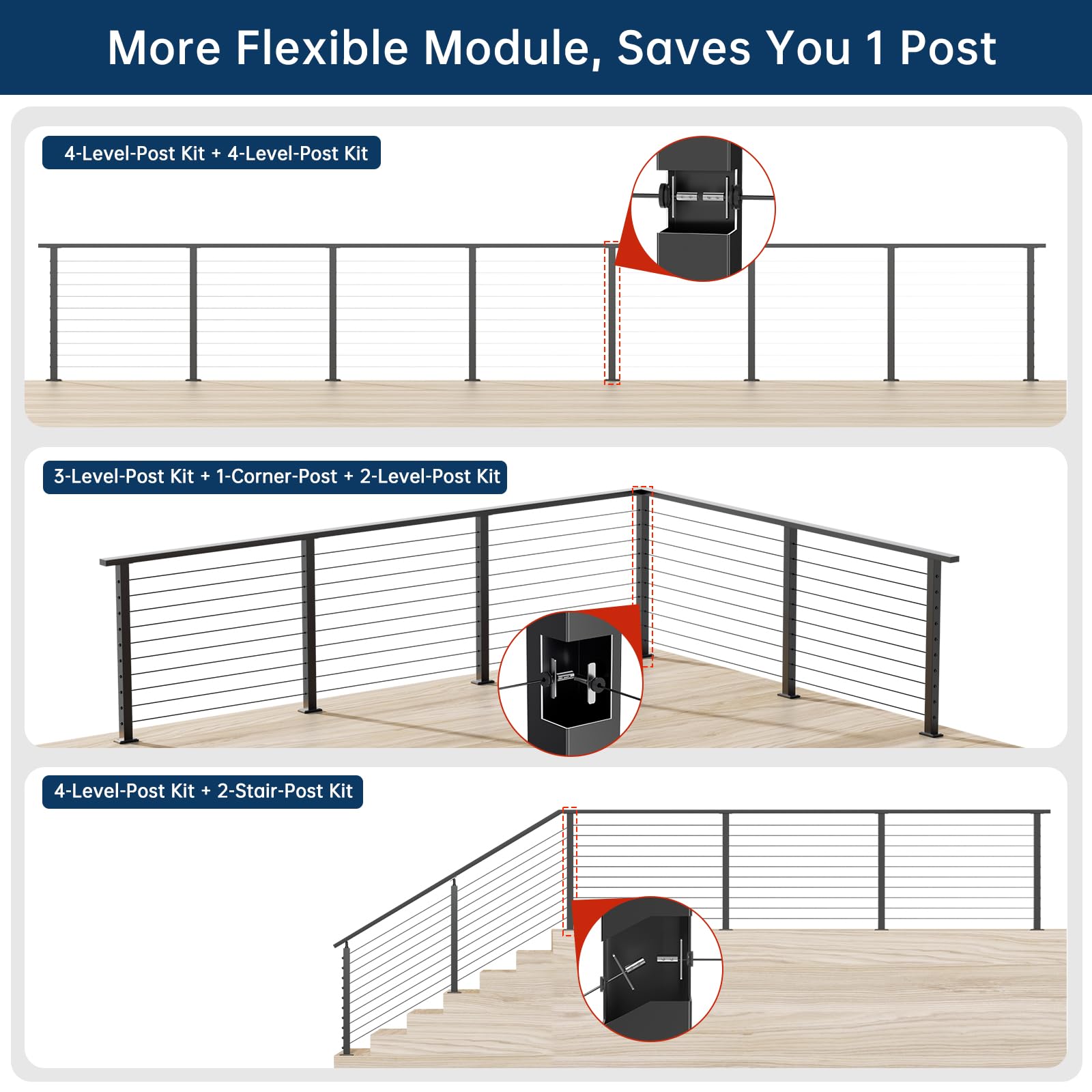 More Flexible Module, Saves You 1 Post

4-Level-Post Kit + 4-Level-Post Kit

3-Level-Post Kit + 1-Corner-Post + 2-Level-Post Kit

4-Level-Post Kit + 2-Stair-Post Kit