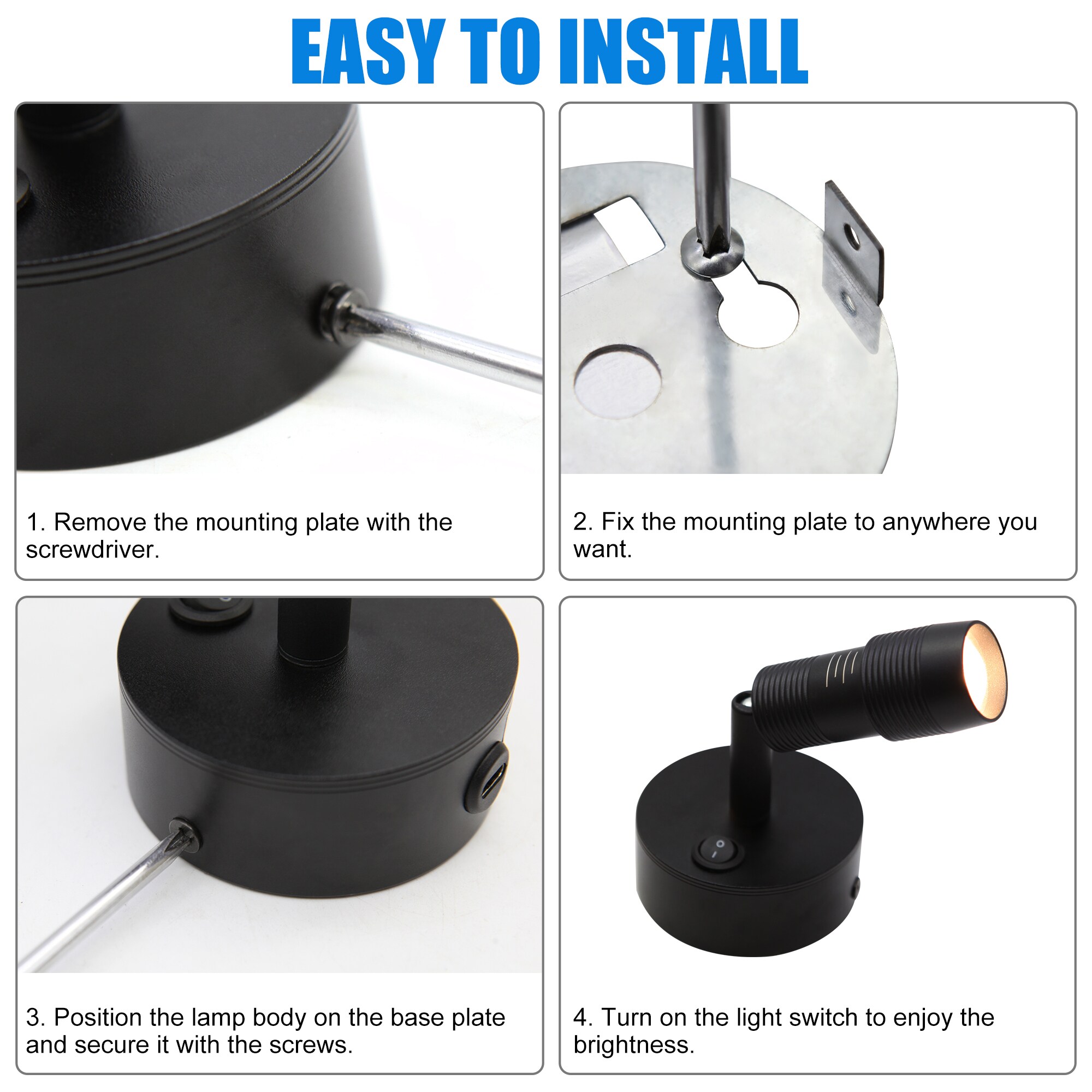 EASY TO INSTALL

1. Remove the mounting plate with the screwdriver.

2. Fix the mounting plate to anywhere you want.

3. Position the lamp body on the base plate and secure it with the screws.

4. Turn on the light switch to enjoy the brightness.