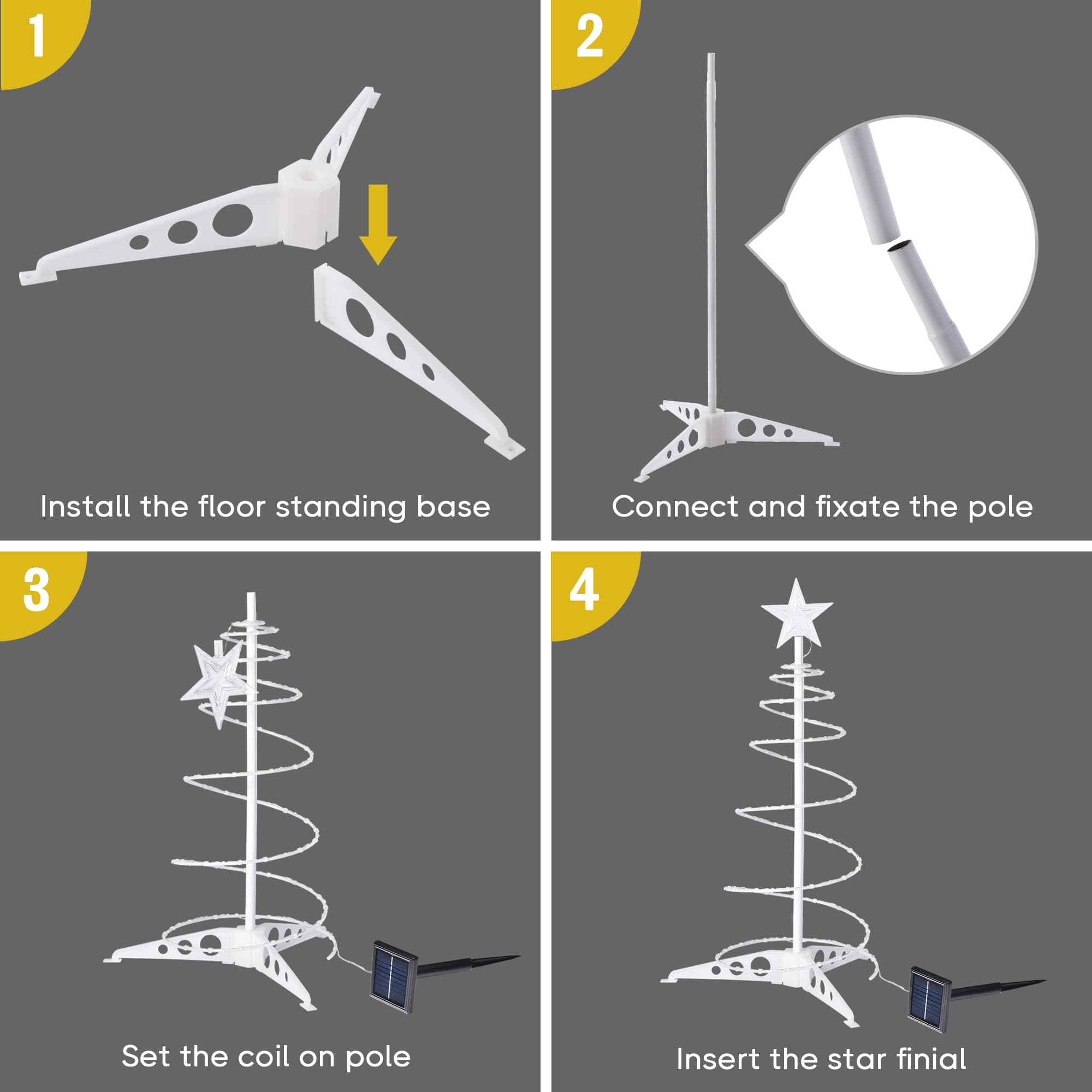 1

Install the floor standing base

2

Connect and fixate the pole

3

Set the coil on pole

4

Insert the star finial