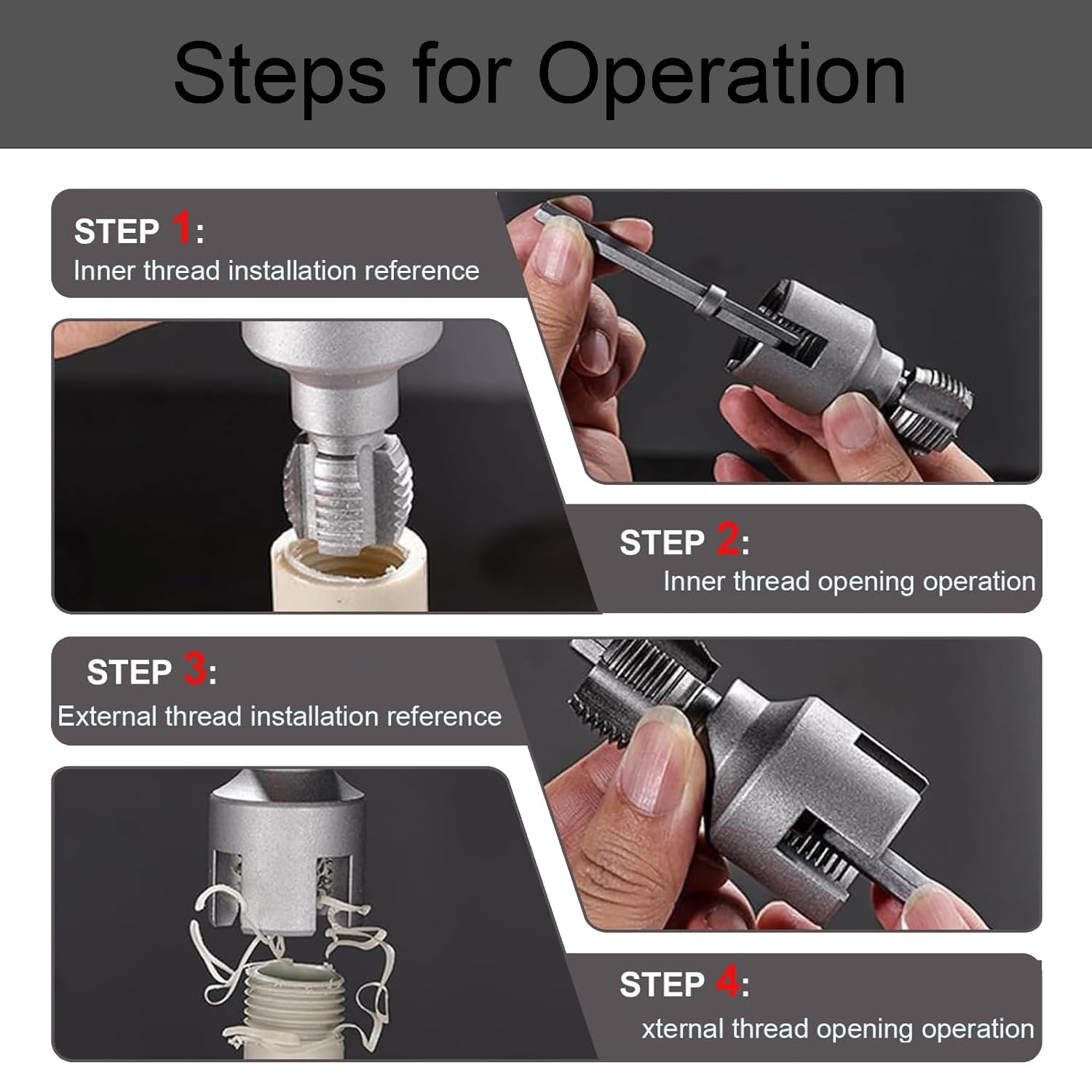 Steps for Operation

STEP 1:
Inner thread installation reference

STEP 2:
Inner thread opening operation

STEP 3:
External thread installation reference

STEP 4:
xternal thread opening operation