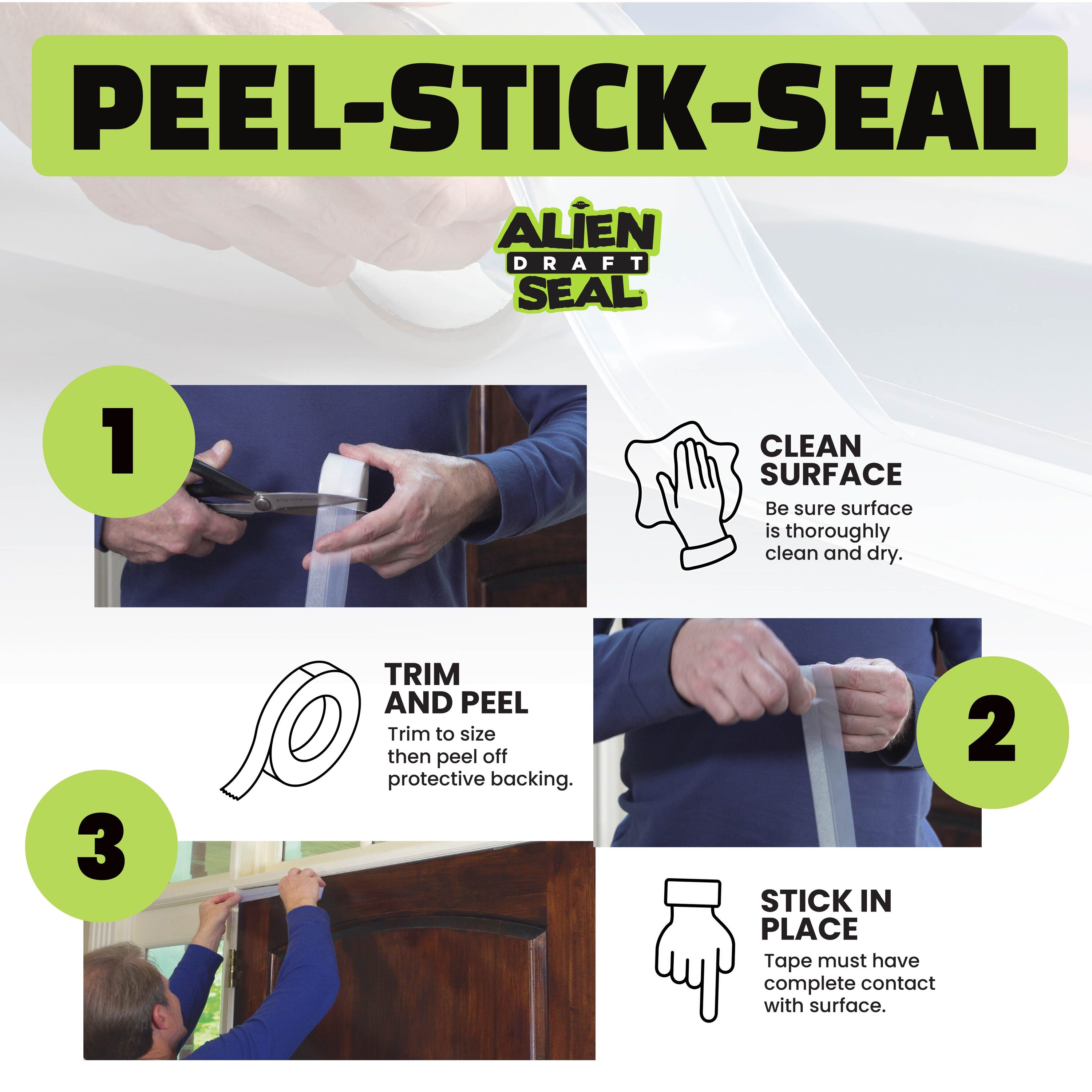 PEEL-STICK-SEAL

ALIEN DRAFT SEAL™

1

CLEAN SURFACE

Be sure surface is thoroughly clean and dry.

TRIM AND PEEL

Trim to size then peel off protective backing.

2

3

STICK IN PLACE

Tape must have complete contact with surface.