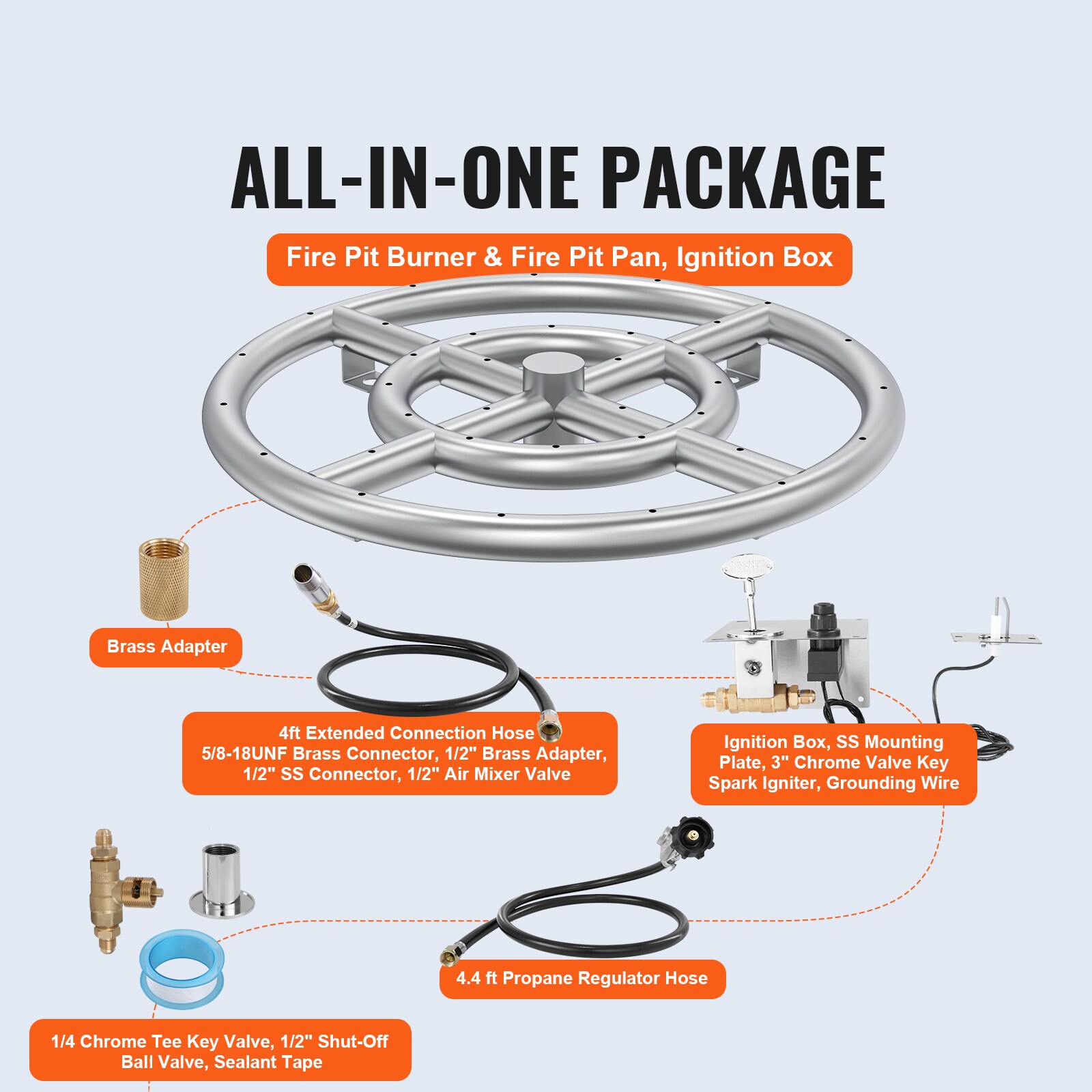 ALL-IN-ONE PACKAGE

Fire Pit Burner & Fire Pit Pan, Ignition Box

Brass Adapter

4ft Extended Connection Hose
5/8-18UNF Brass Connector, 1/2" Brass Adapter,
1/2" SS Connector, 1/2" Air Mixer Valve

Ignition Box, SS Mounting Plate, 3" Chrome Valve Key Spark Igniter, Grounding Wire

4.4 ft Propane Regulator Hose

1/4 Chrome Tee Key Valve, 1/2" Shut-Off Ball Valve, Sealant Tape