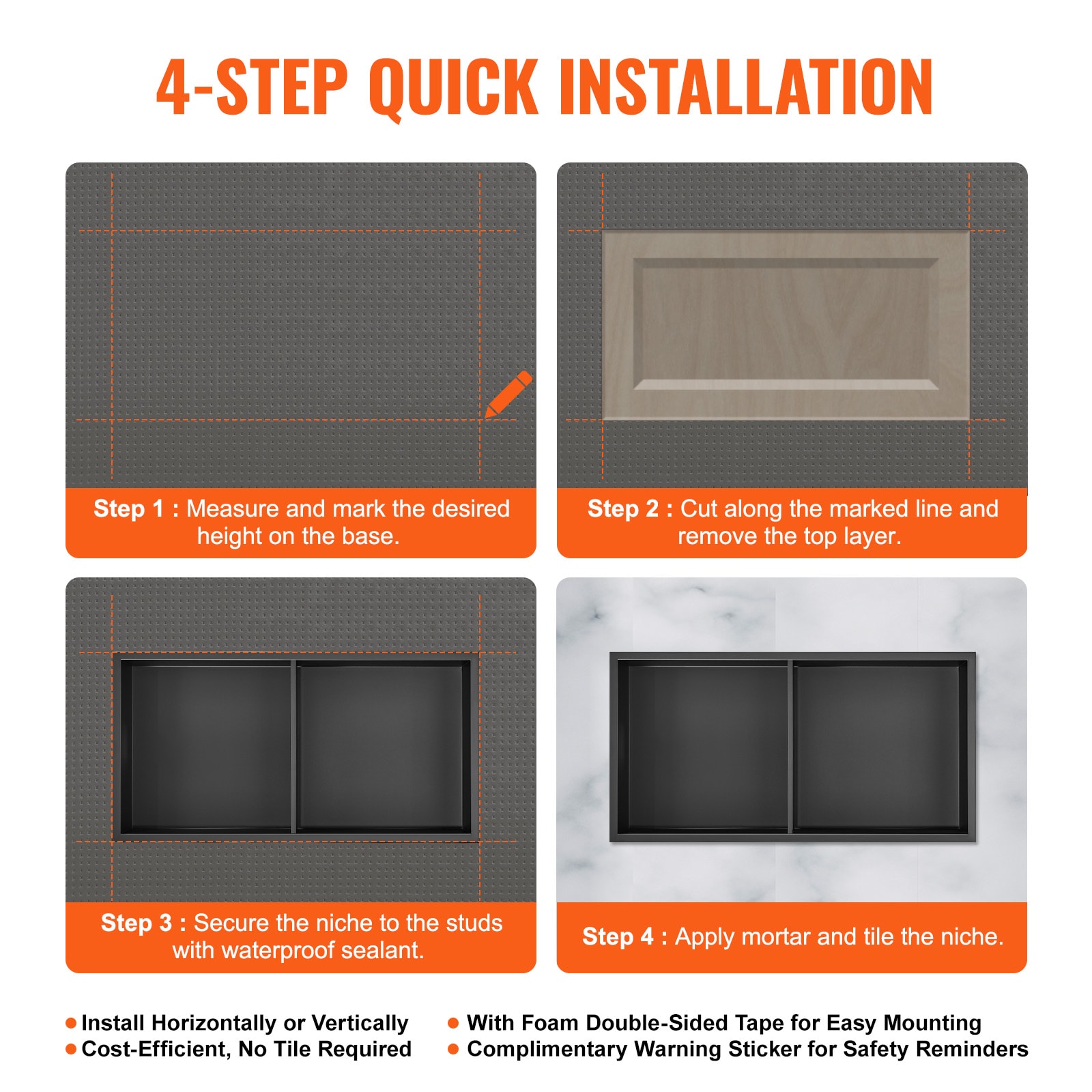 4-STEP QUICK INSTALLATION

Step 1 : Measure and mark the desired height on the base.

Step 2 : Cut along the marked line and remove the top layer.

Step 3 : Secure the niche to the studs with waterproof sealant.

Step 4 : Apply mortar and tile the niche.

● Install Horizontally or Vertically
● Cost-Efficient, No Tile Required

● With Foam Double-Sided Tape for Easy Mounting
● Complimentary Warning Sticker for Safety Reminders