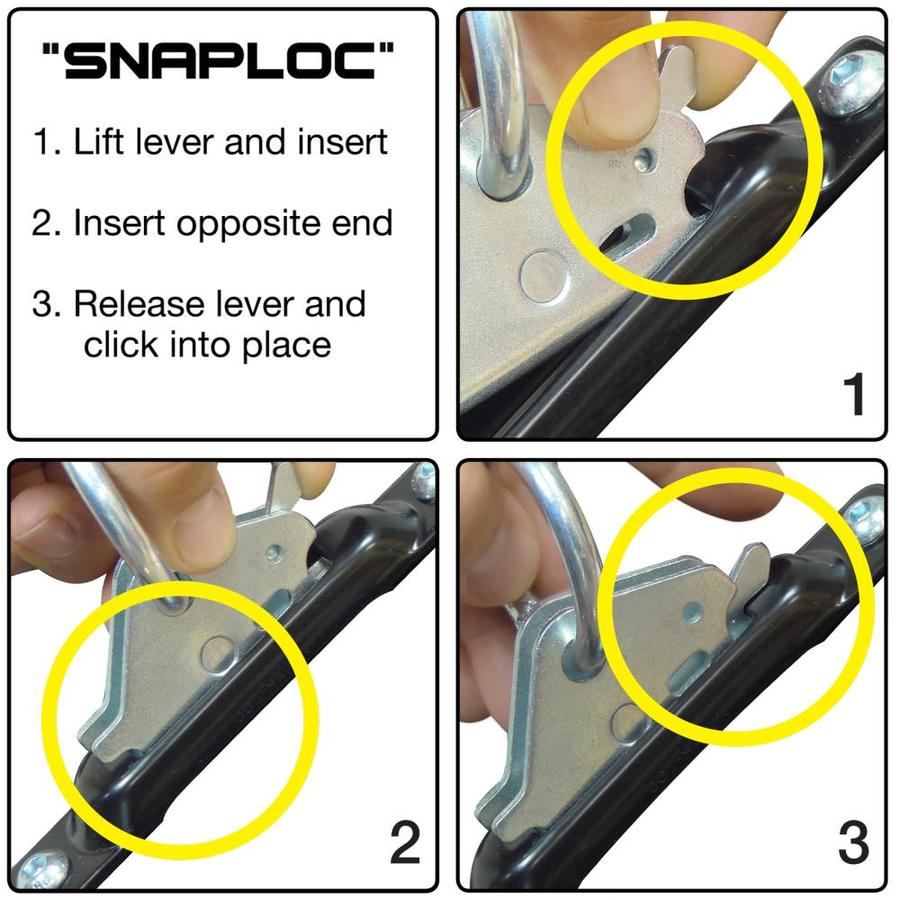 "SNAPLOC"

1. Lift lever and insert

2. Insert opposite end

3. Release lever and click into place

1

2

3