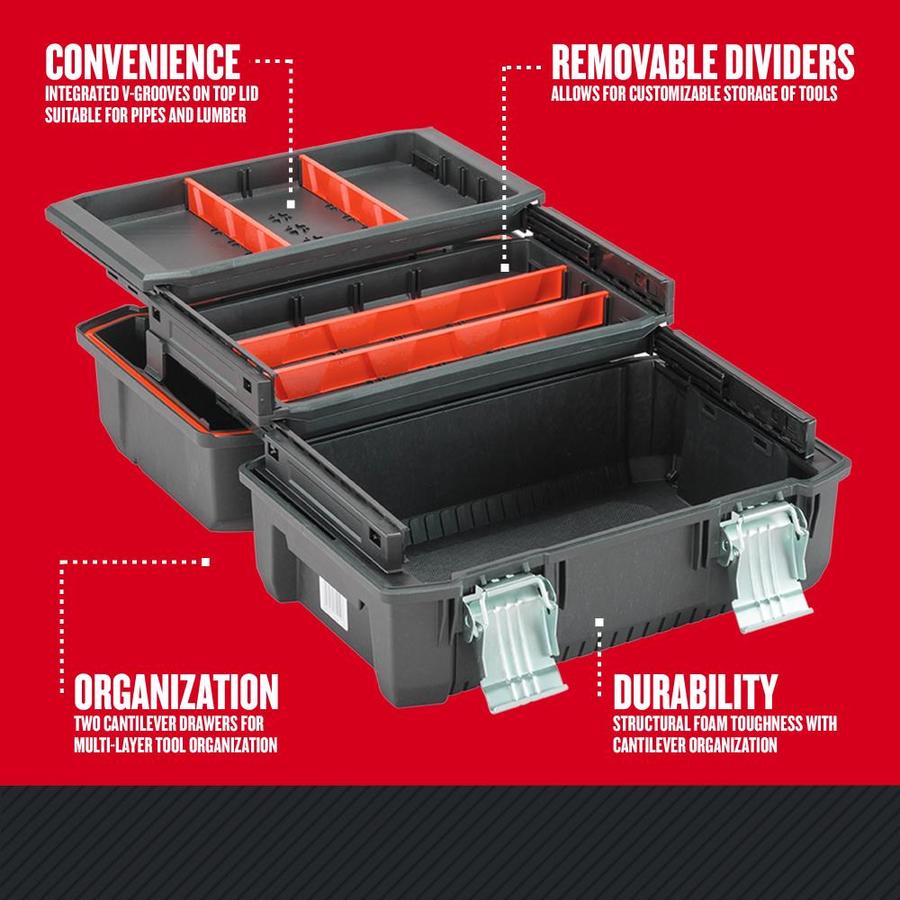 CONVENIENCE
INTEGRATED V-GROOVES ON TOP LID SUITABLE FOR PIPES AND LUMBER

REMOVABLE DIVIDERS
ALLOWS FOR CUSTOMIZABLE STORAGE OF TOOLS

ORGANIZATION
TWO CANTILEVER DRAWERS FOR MULTI-LAYER TOOL ORGANIZATION

DURABILITY
STRUCTURAL FOAM TOUGHNESS WITH CANTILEVER ORGANIZATION